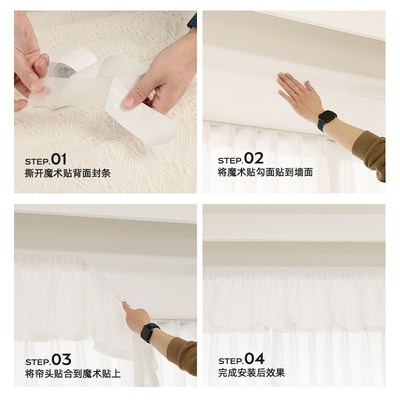 STEP.01
撕开魔术贴背面封条

STEP.02
将魔术贴勾面贴到墙面

STEP.03
将帘头贴合到魔术贴上

STEP.04
完成安装后效果