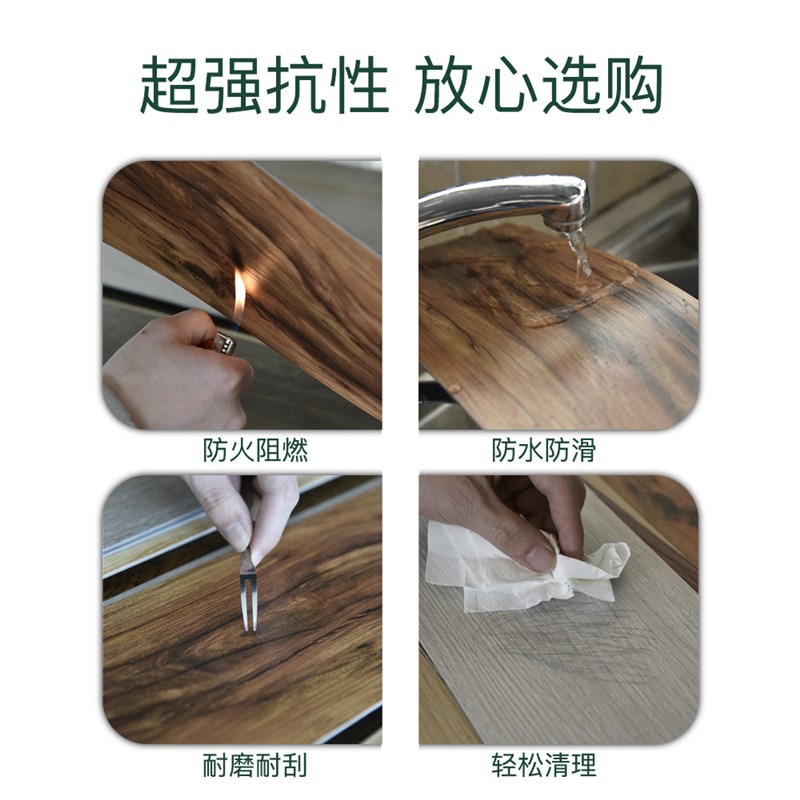 超强抗性 放心选购

防火阻燃

防水防滑

耐磨耐刮

轻松清理