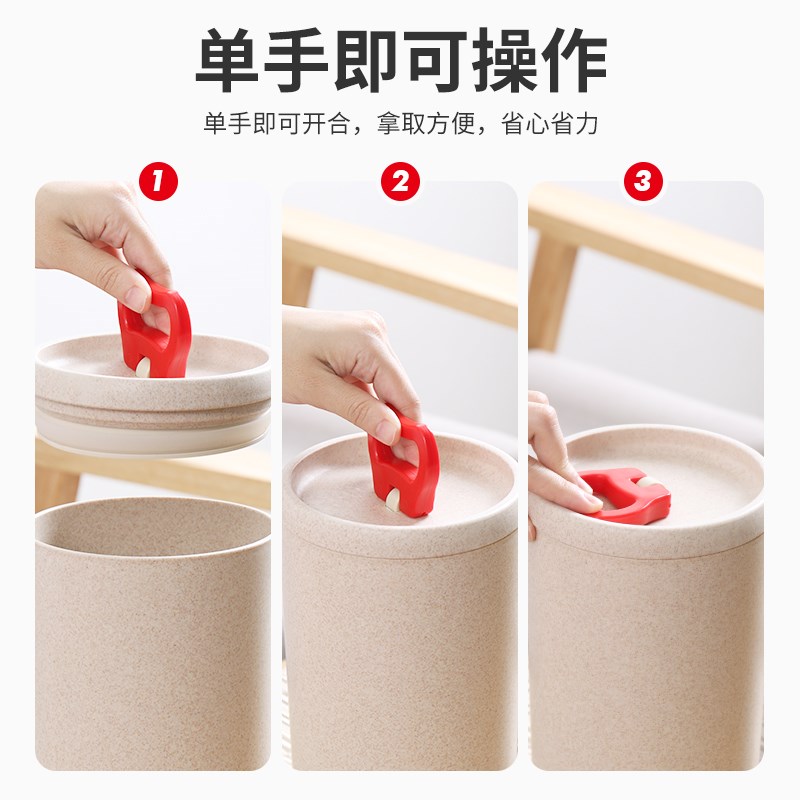 单手即可操作

单手即可开合，拿取方便，省心省力

1

2

3