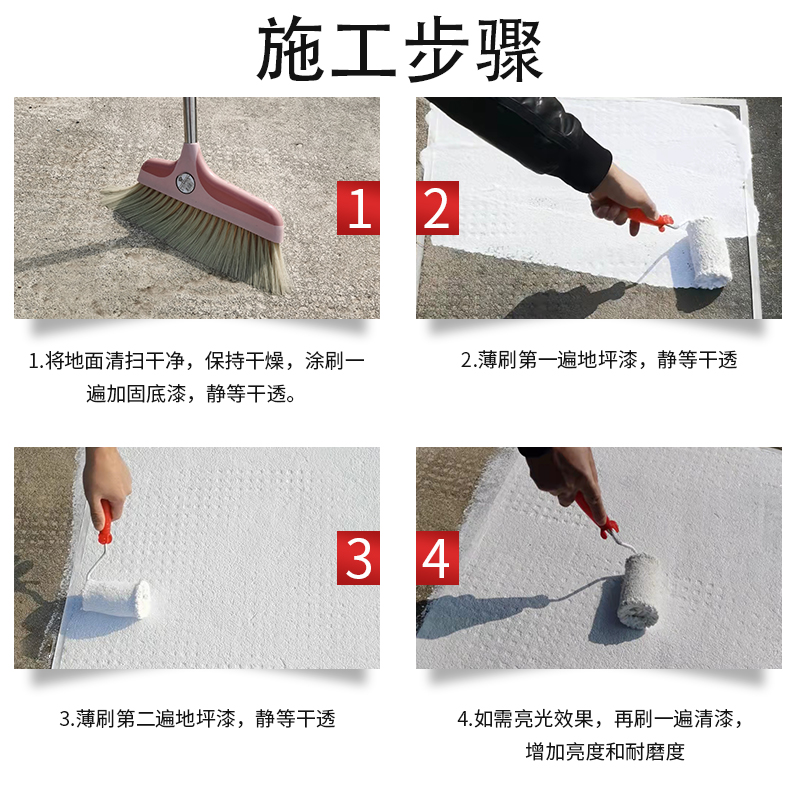 施工步骤

1

2

1.将地面清扫干净，保持干燥，涂刷一遍加固底漆，静等干透。

2.薄刷第一遍地坪漆，静等干透

3

4

3.薄刷第二遍地坪漆，静等干透

4.如需亮光效果，再刷一遍清漆，增加亮度和耐磨度