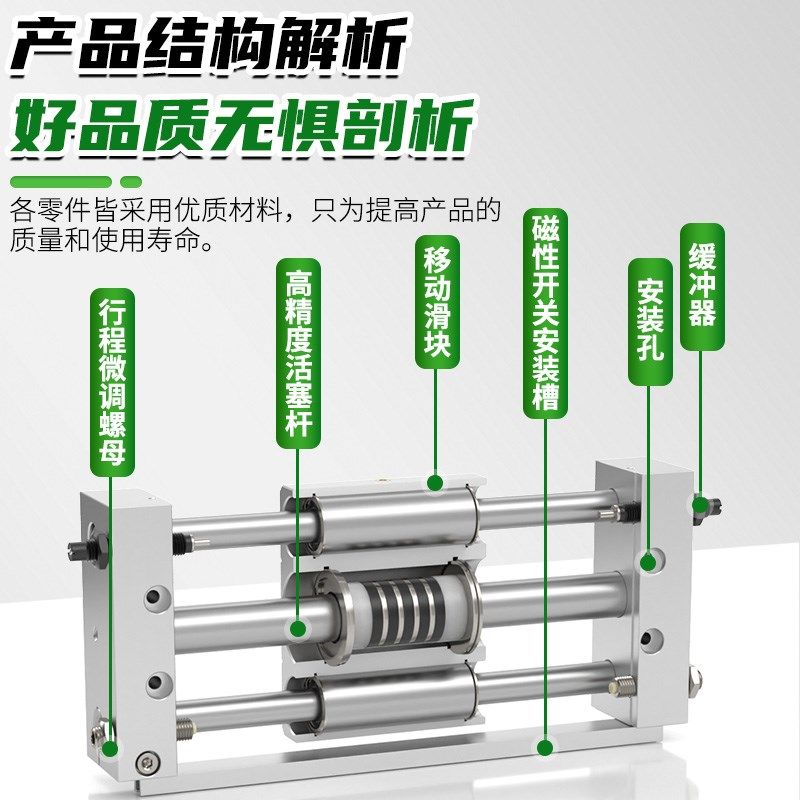 产品结构解析
好品质无惧剖析

各零件皆采用优质材料，只为提高产品的质量和使用寿命。

行程微调螺母

高精度活塞杆

移动滑块

磁性开关安装槽

安装孔

缓冲器