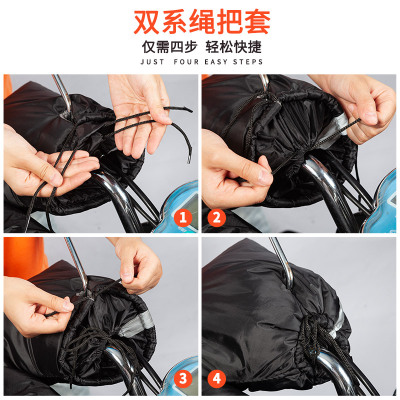 双系绳把套
仅需四步 轻松快捷
JUST FOUR EASY STEPS

1

2

3

4