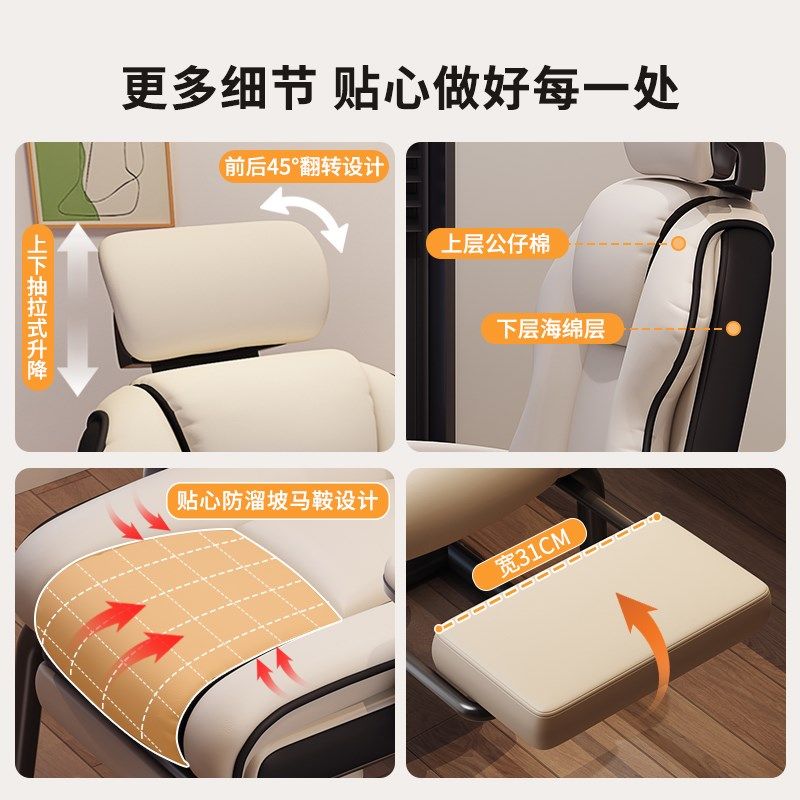 更多细节 贴心做好每一处

前后45°翻转设计

上下抽拉式升降

上层公仔棉

下层海绵层

贴心防溜坡马鞍设计

宽31CM