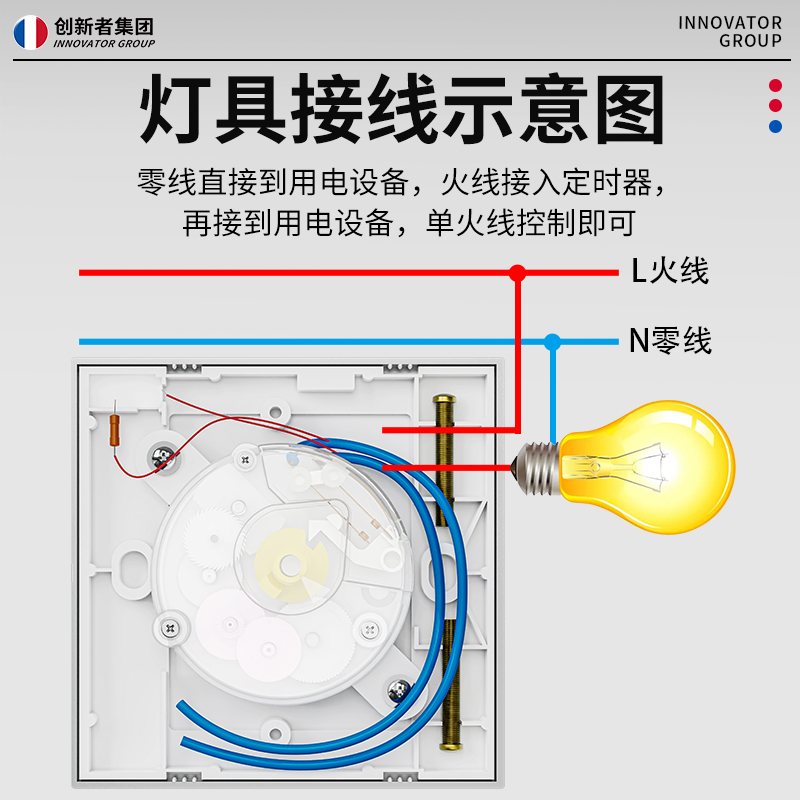 创新者集团
INNOVATOR GROUP

INNOVATOR
GROUP

灯具接线示意图

零线直接到用电设备，火线接入定时器，再接到用电设备，单火线控制即可

L火线

N零线