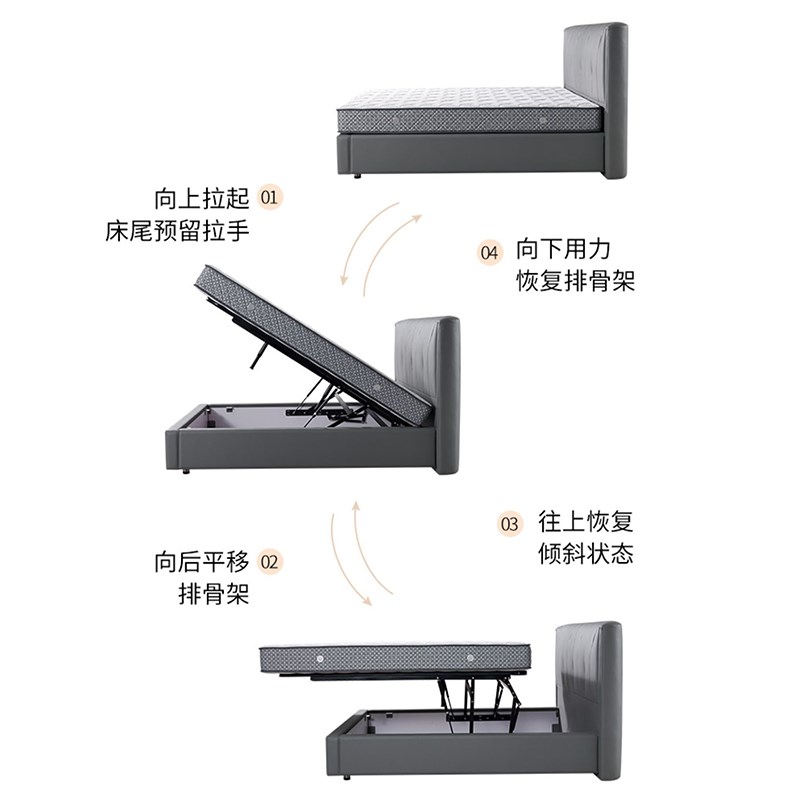 向上拉起 01
床尾预留拉手

04 向下用力
恢复排骨架

03 往上恢复
倾斜状态

向后平移 02
排骨架