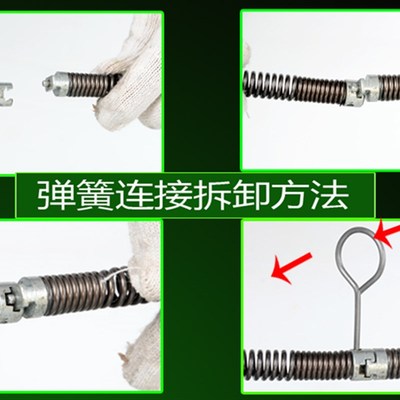 弹簧连接拆卸方法