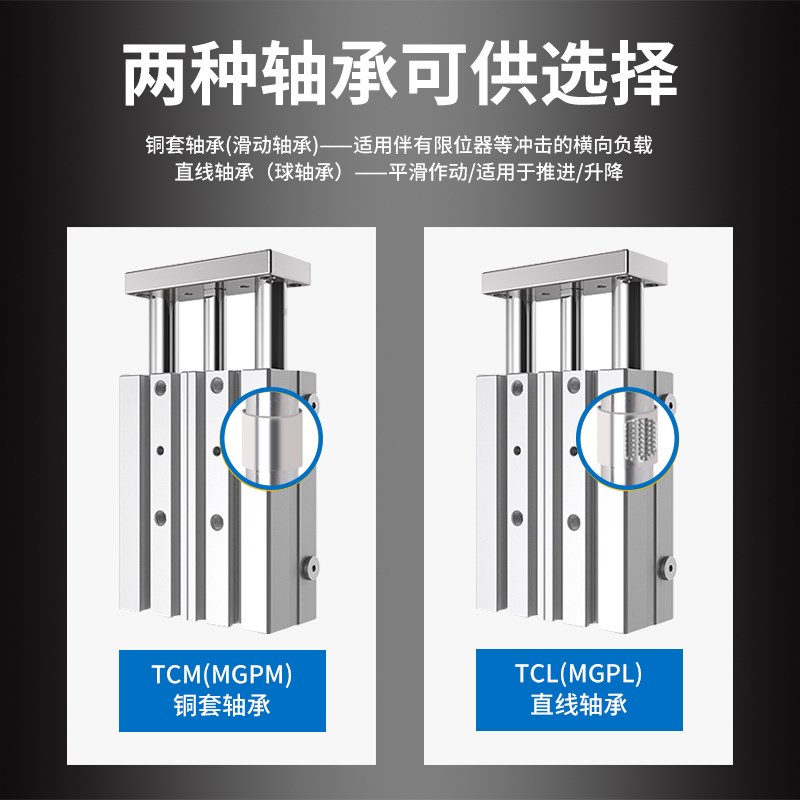 两种轴承可供选择

铜套轴承(滑动轴承)——适用伴有限位器等冲击的横向负载
直线轴承（球轴承）——平滑作动/适用于推进/升降

TCM(MGPM)
铜套轴承

TCL(MGPL)
直线轴承