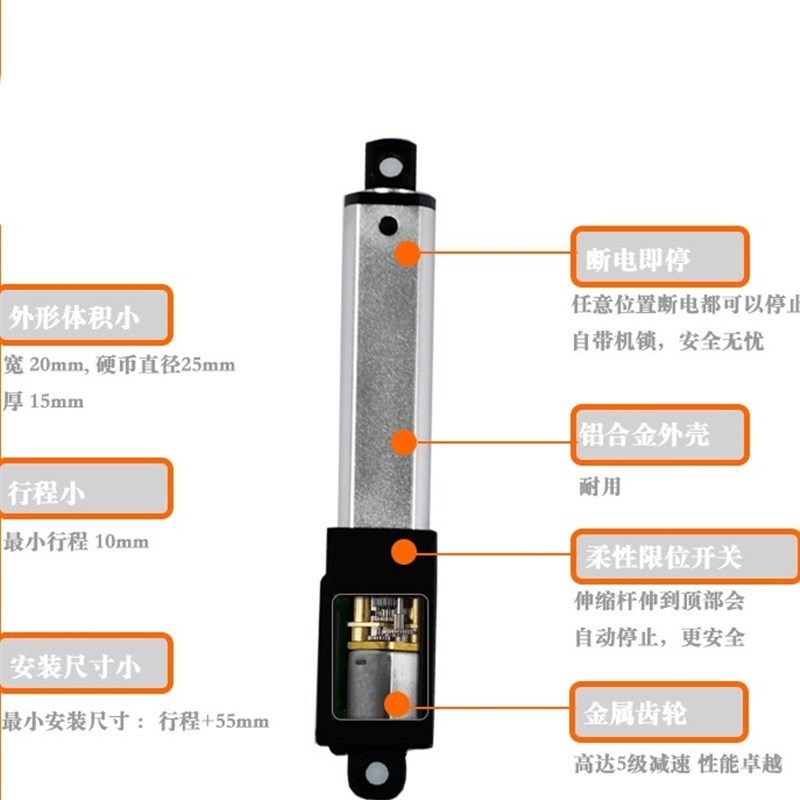 外形体积小

宽 20mm, 硬币直径25mm

厚 15mm

行程小

最小行程 10mm

安装尺寸小

最小安装尺寸： 行程+55mm

断电即停

任意位置断电都可以停止

自带机锁，安全无忧

铝合金外壳

耐用

柔性限位开关

伸缩杆伸到顶部会

自动停止，更安全

金属齿轮

高达5级减速 性能卓越