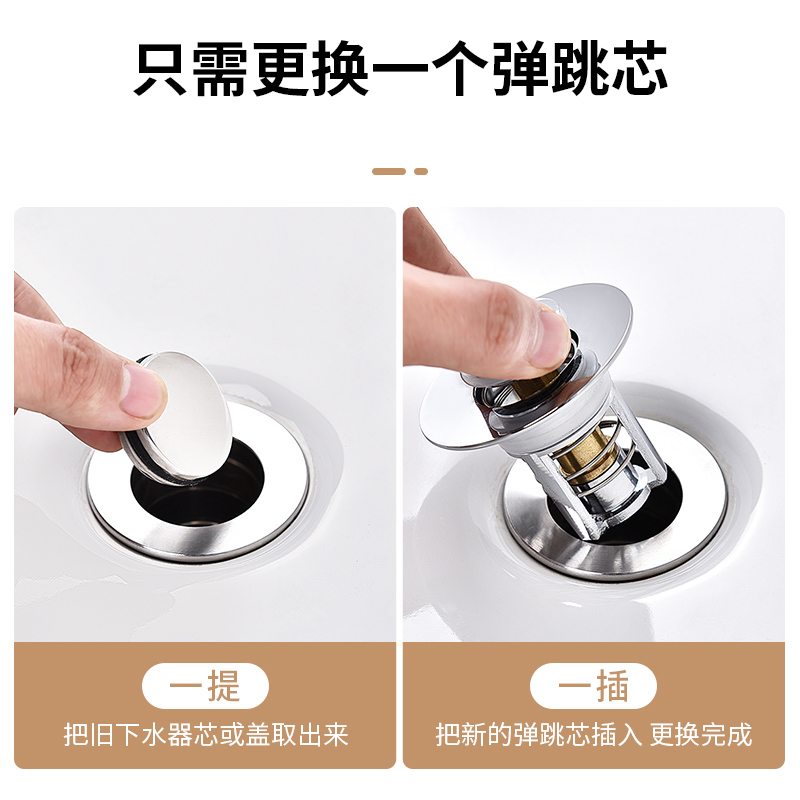 只需更换一个弹跳芯

一提

把旧下水器芯或盖取出来

一插

把新的弹跳芯插入 更换完成