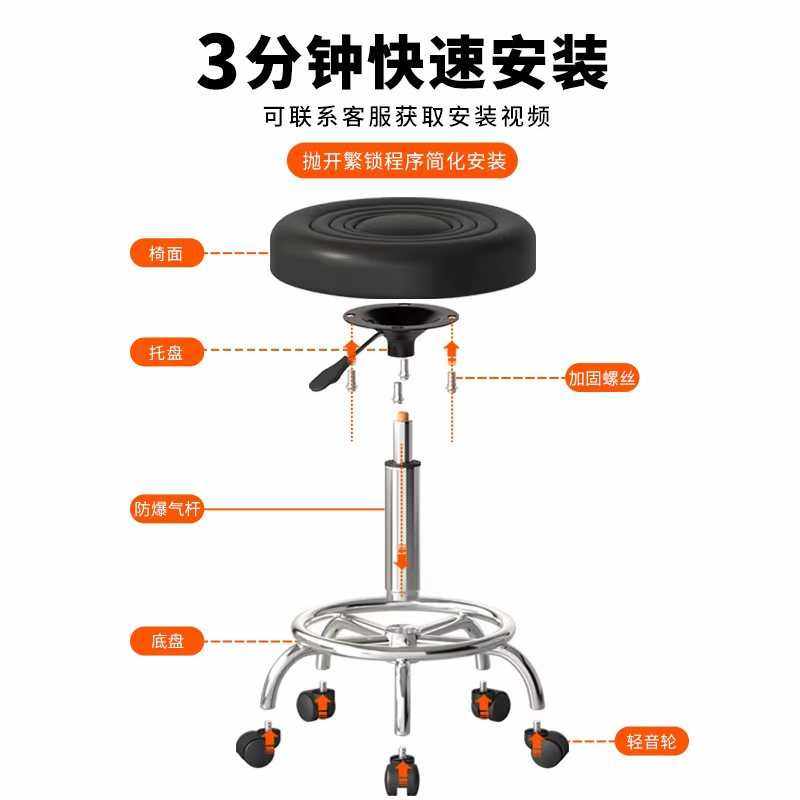 3分钟快速安装

可联系客服获取安装视频

抛开繁锁程序简化安装

椅面

托盘

加固螺丝

防爆气杆

底盘

轻音轮