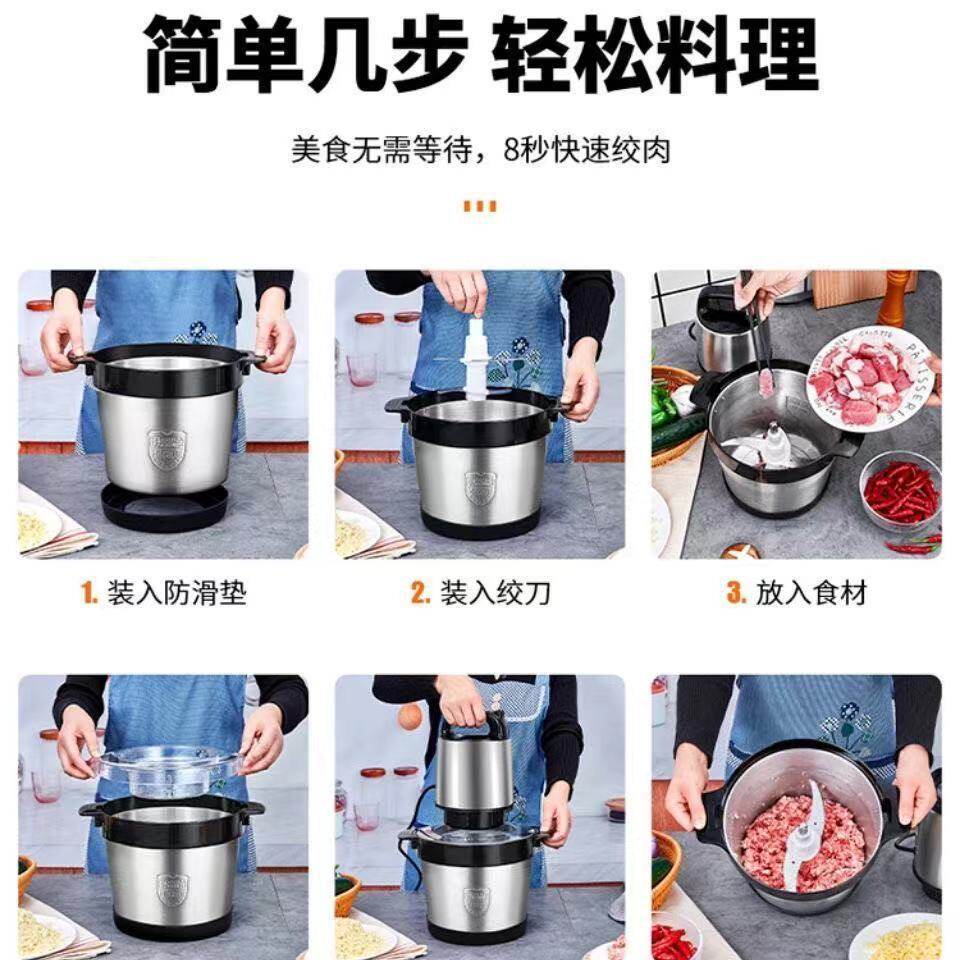 简单几步 轻松料理

美食无需等待，8秒快速绞肉

1. 装入防滑垫

2. 装入绞刀

3. 放入食材