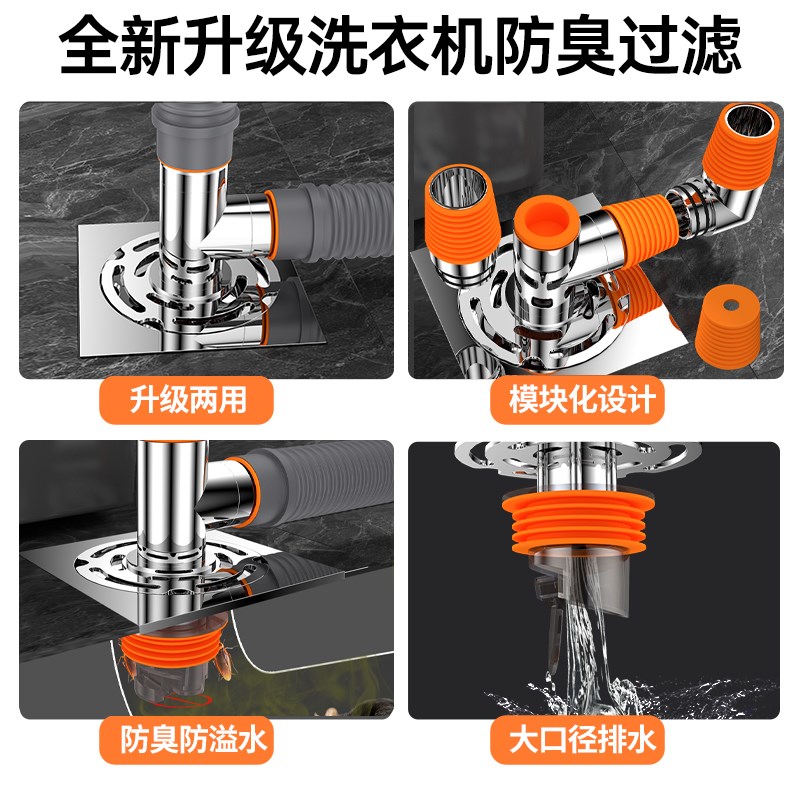 全新升级洗衣机防臭过滤

升级两用

模块化设计

防臭防溢水

大口径排水