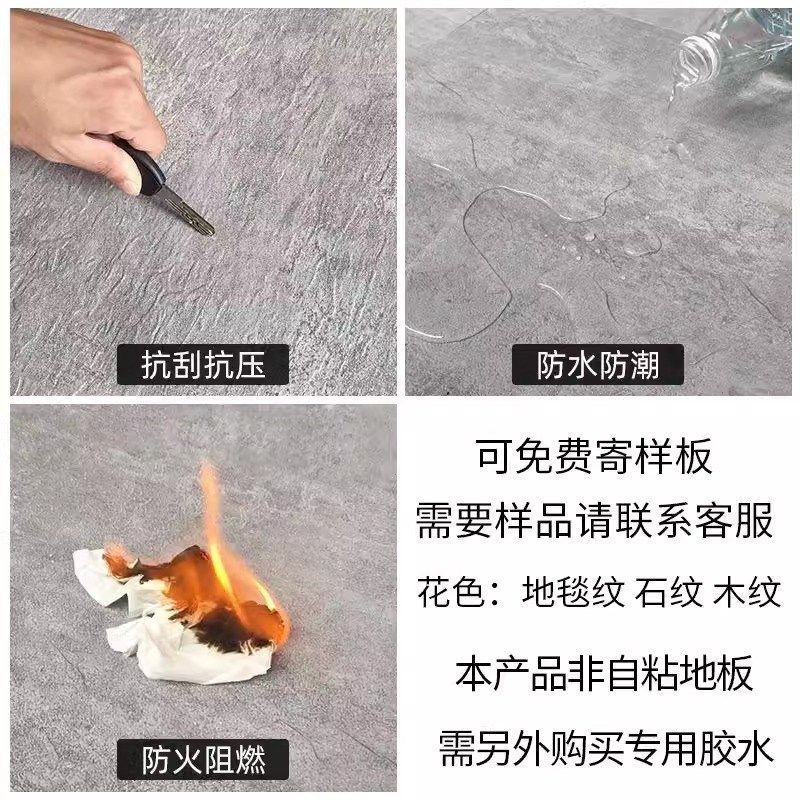 抗刮抗压

防水防潮

防火阻燃

可免费寄样板
需要样品请联系客服
花色：地毯纹 石纹 木纹
本产品非自粘地板
需另外购买专用胶水