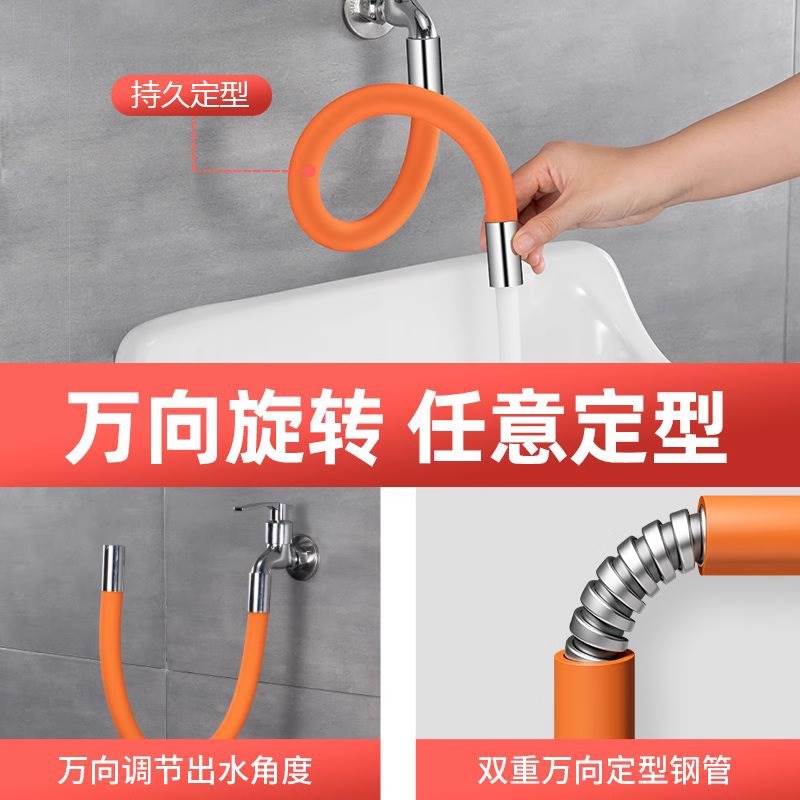 持久定型

万向旋转 任意定型

万向调节出水角度

双重万向定型钢管