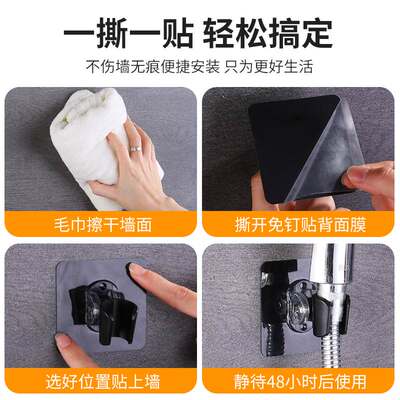 一撕一贴 轻松搞定

不伤墙无痕便捷安装 只为更好生活

毛巾擦干墙面

撕开免钉贴背面膜

选好位置贴上墙

静待48小时后使用