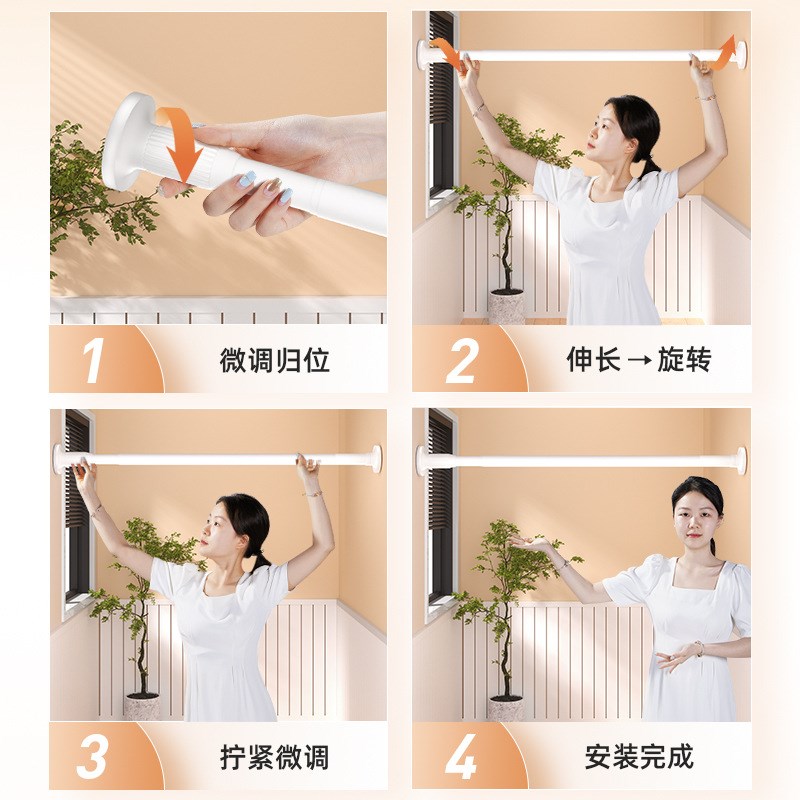 1 微调归位

2 伸长 → 旋转

3 拧紧微调

4 安装完成