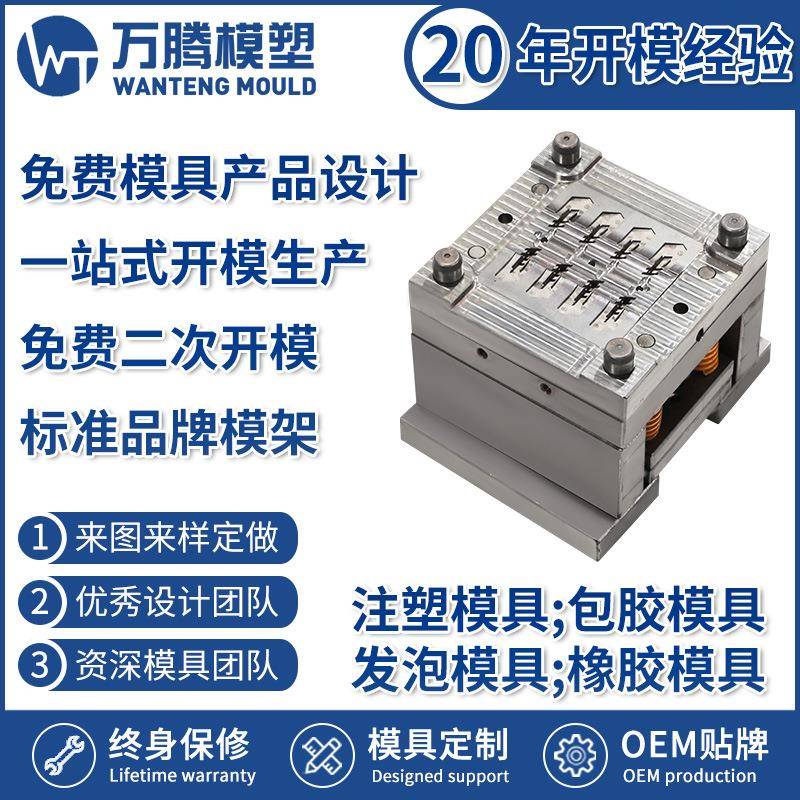 WT 万腾模塑
WANTENG MOULD

20 年开模经验

免费模具产品设计
一站式开模生产
免费二次开模
标准品牌模架

1 来图来样定做
2 优秀设计团队
3 资深模具团队

注塑模具;包胶模具
发泡模具;橡胶模具

终身保修
Lifetime warranty

模具定制
Designed support

OEM贴牌
OEM production