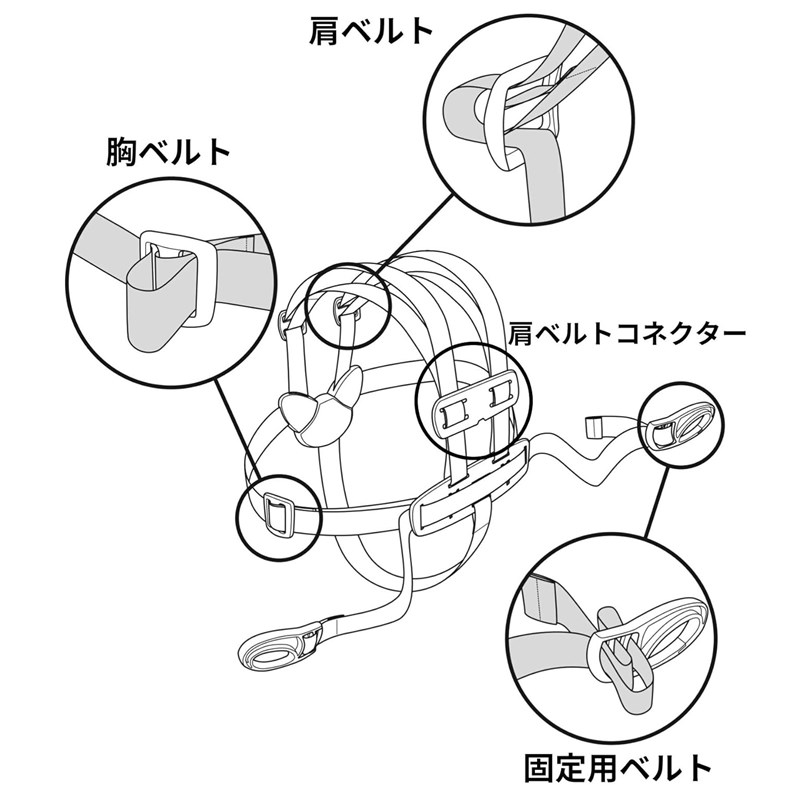 肩ベルト

胸ベルト

肩ベルトコネクター

固定用ベルト