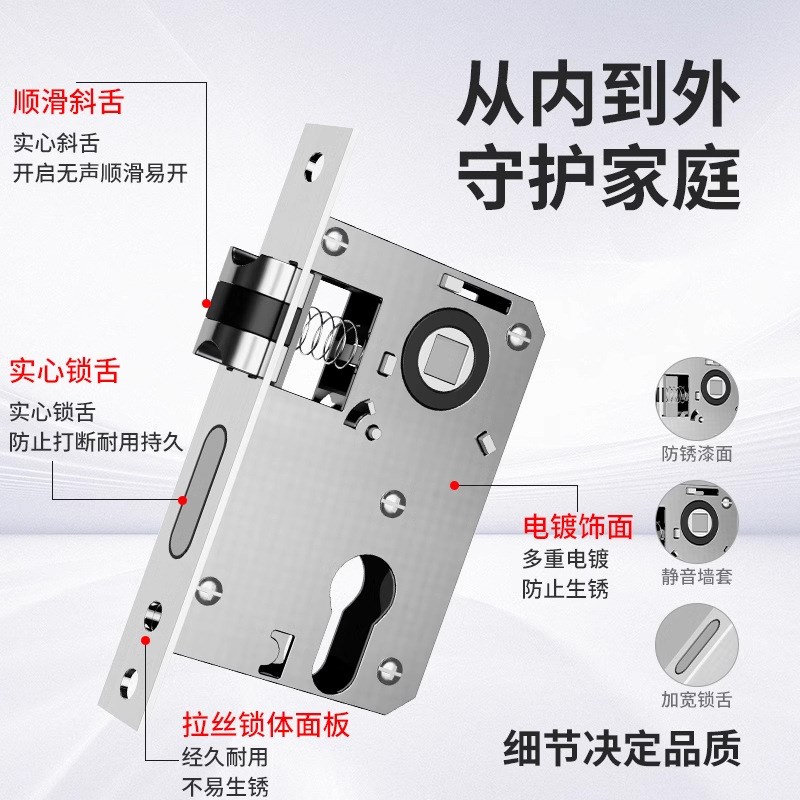 从内到外
守护家庭

顺滑斜舌
实心斜舌
开启无声顺滑易开

实心锁舌
实心锁舌
防止打断耐用持久

电镀饰面
多重电镀
防止生锈

拉丝锁体面板
经久耐用
不易生锈

防锈漆面

静音墙套

加宽锁舌

细节决定品质