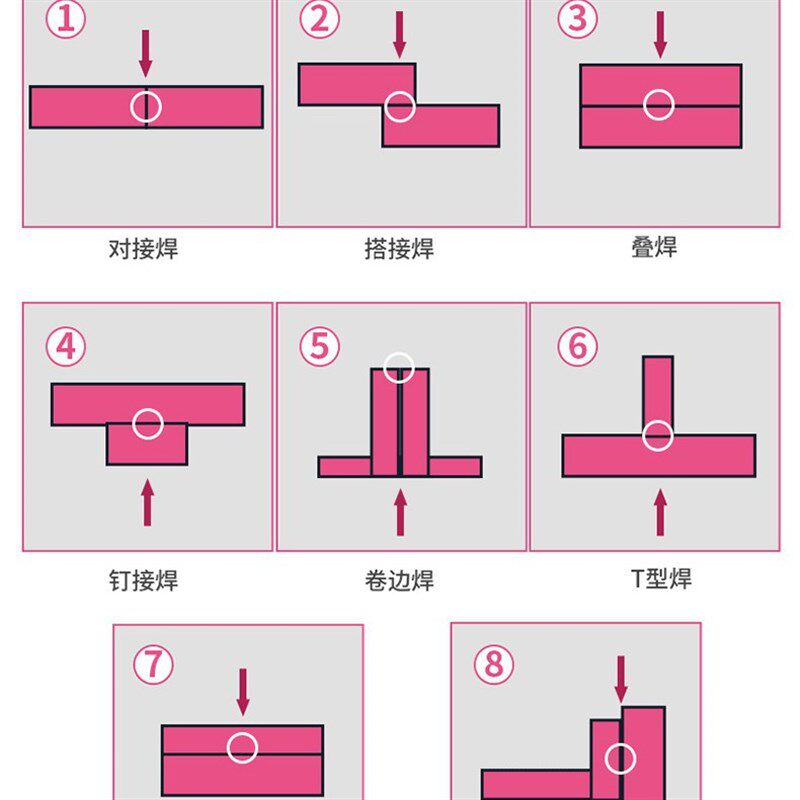 ①

对接焊

②

搭接焊

③

叠焊

④

钉接焊

⑤

卷边焊

⑥

T型焊

⑦

⑧