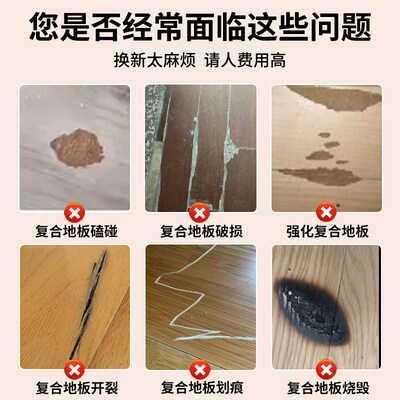 您是否经常面临这些问题

换新太麻烦 请人费用高

复合地板磕碰

复合地板破损

强化复合地板

复合地板开裂

复合地板划痕

复合地板烧毁