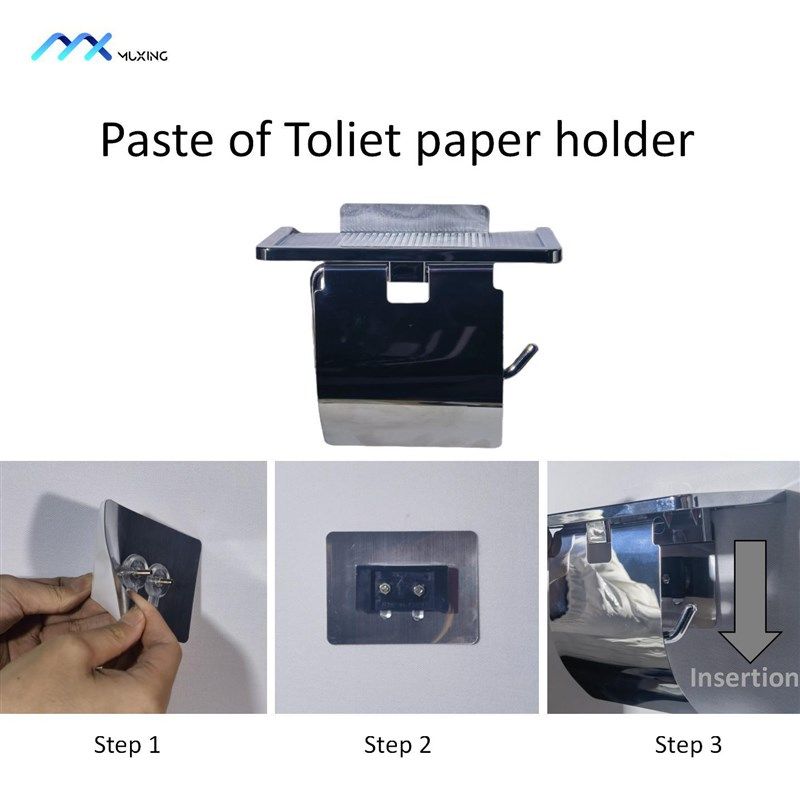 MUXING

Paste of Toliet paper holder

Insertion

Step 1

Step 2

Step 3