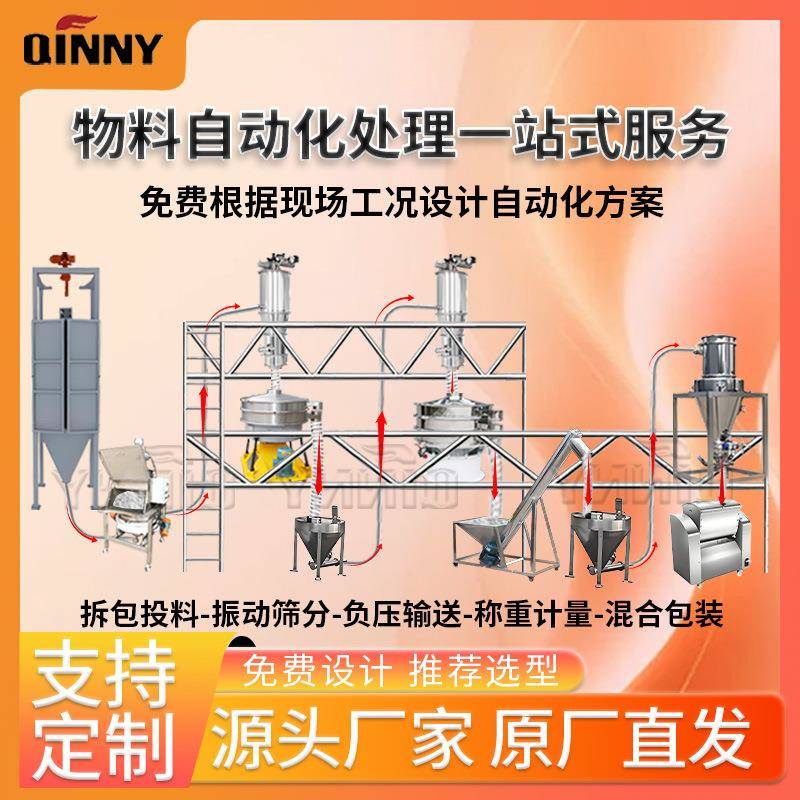 QINNY

物料自动化处理一站式服务

免费根据现场工况设计自动化方案

拆包投料-振动筛分-负压输送-称重计量-混合包装

支持定制

免费设计 推荐选型

源头厂家 原厂直发