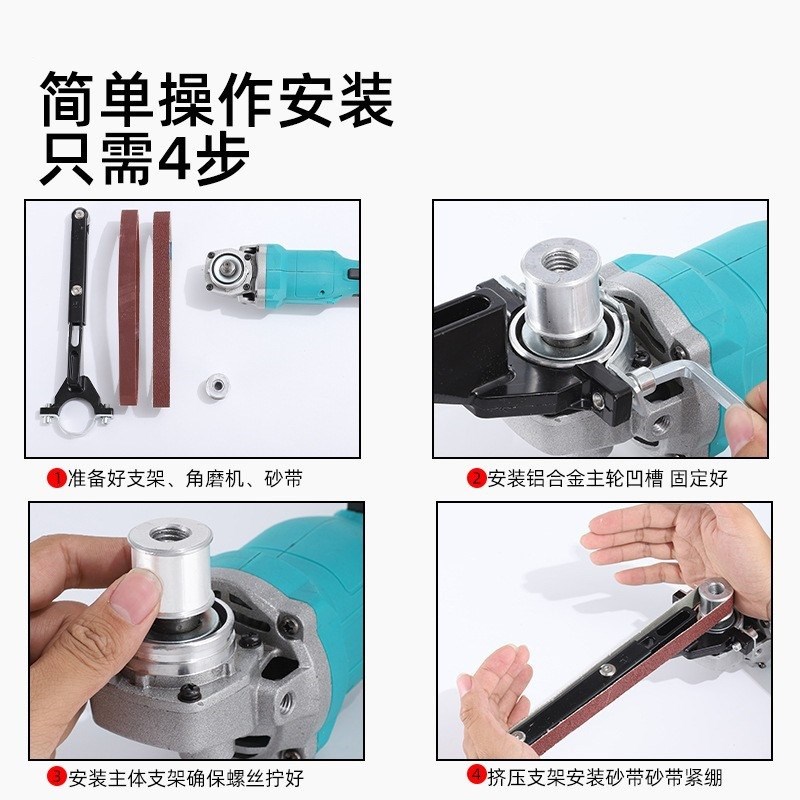 简单操作安装
只需4步

1 准备好支架、角磨机、砂带

2 安装铝合金主轮凹槽 固定好

3 安装主体支架确保螺丝拧好

4 挤压支架安装砂带砂带紧绷