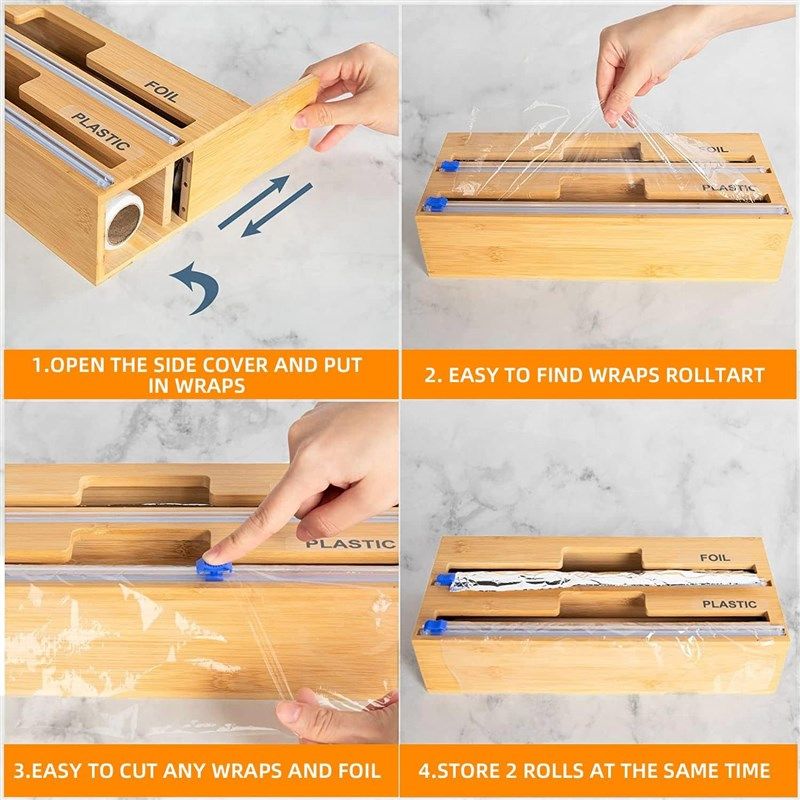 FOIL
PLASTIC

1.OPEN THE SIDE COVER AND PUT IN WRAPS

FOIL
PLASTIC

2. EASY TO FIND WRAPS ROLLTART

PLASTIC

3.EASY TO CUT ANY WRAPS AND FOIL

FOIL
PLASTIC

4.STORE 2 ROLLS AT THE SAME TIME