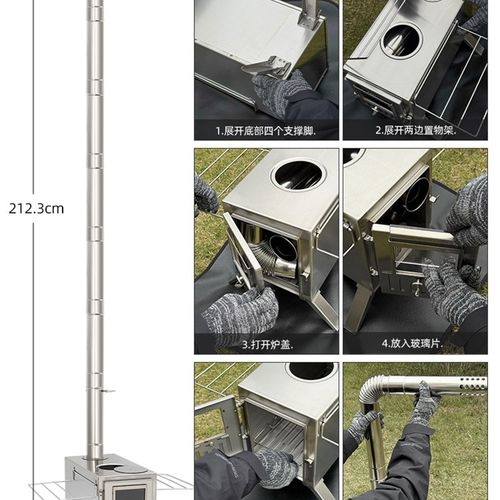 212.3cm

1.展开底部四个支撑脚.

2.展开两边置物架.

3.打开炉盖.

4.放入玻璃片.