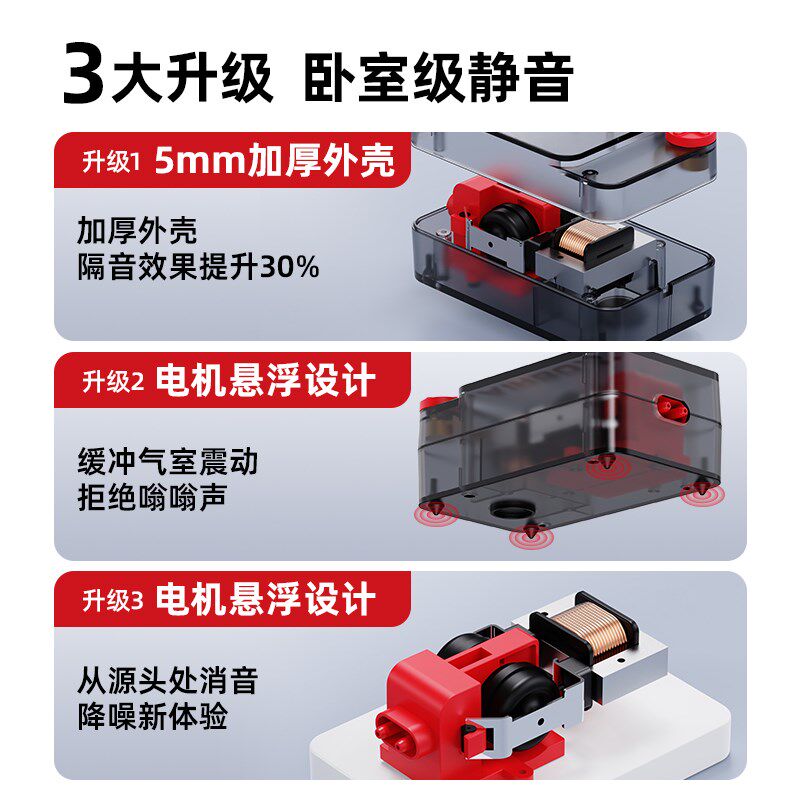 3大升级 卧室级静音

升级1 5mm加厚外壳

加厚外壳
隔音效果提升30%

升级2 电机悬浮设计

缓冲气室震动
拒绝嗡嗡声

升级3 电机悬浮设计

从源头处消音
降噪新体验