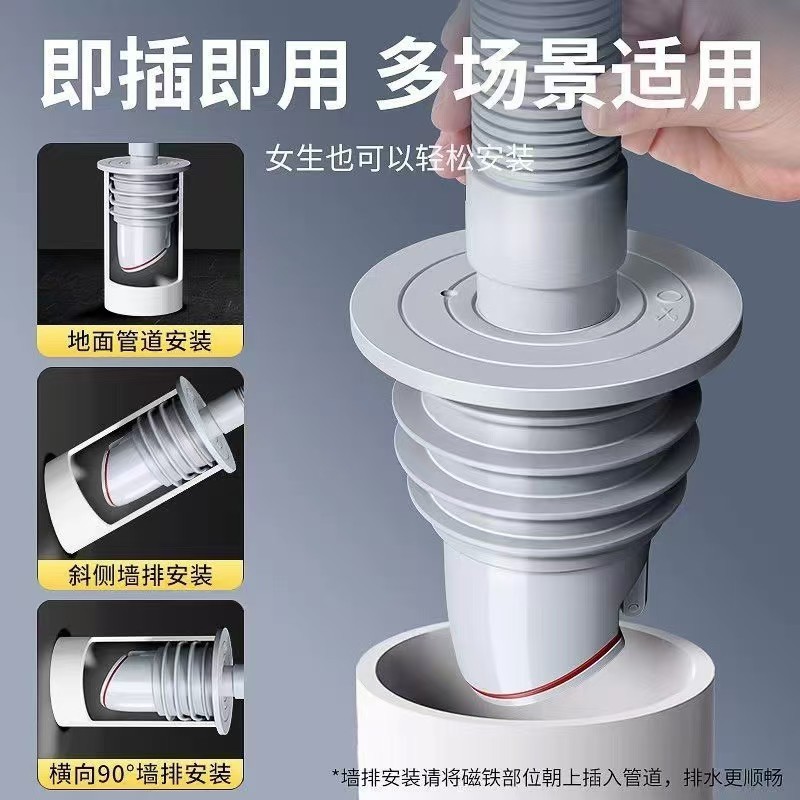 即插即用 多场景适用

女生也可以轻松安装

地面管道安装

斜侧墙排安装

横向90°墙排安装

*墙排安装请将磁铁部位朝上插入管道，排水更顺畅