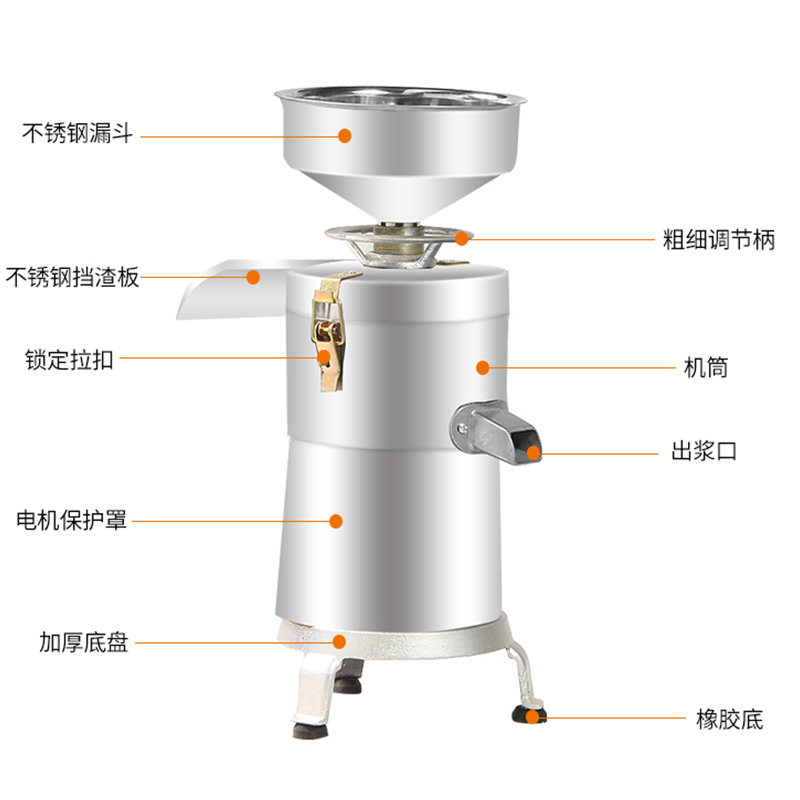 不锈钢漏斗
粗细调节柄
不锈钢挡渣板
锁定拉扣
机筒
出浆口
电机保护罩
加厚底盘
橡胶底