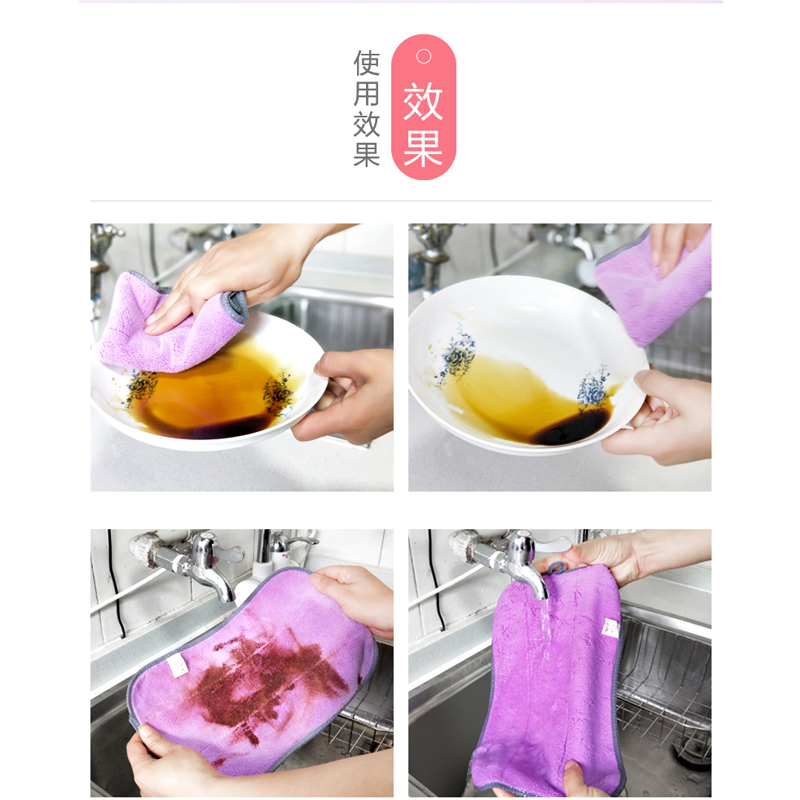 使用效果

效果