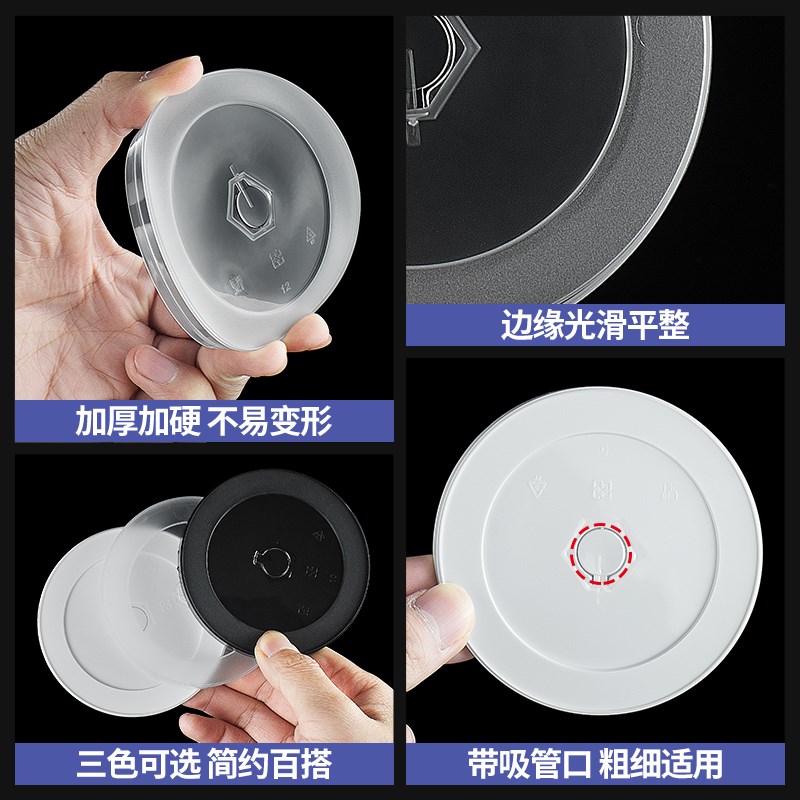 加厚加硬 不易变形

边缘光滑平整

三色可选 简约百搭

带吸管口 粗细适用