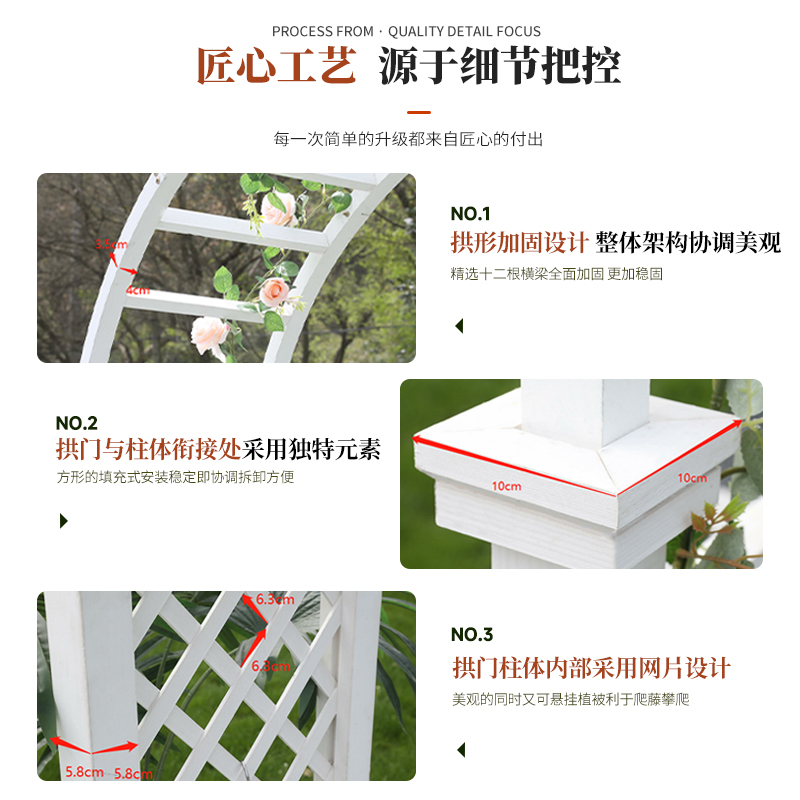 PROCESS FROM · QUALITY DETAIL FOCUS

匠心工艺 源于细节把控

每一次简单的升级都来自匠心的付出

3.5cm
4cm

NO.1
拱形加固设计 整体架构协调美观
精选十二根横梁全面加固 更加稳固

NO.2
拱门与柱体衔接处采用独特元素
方形的填充式安装稳定即协调拆卸方便

10cm
10cm

6.3cm
6.3cm
5.8cm
5.8cm

NO.3
拱门柱体内部采用网片设计
美观的同时又可悬挂植被利于爬藤攀爬