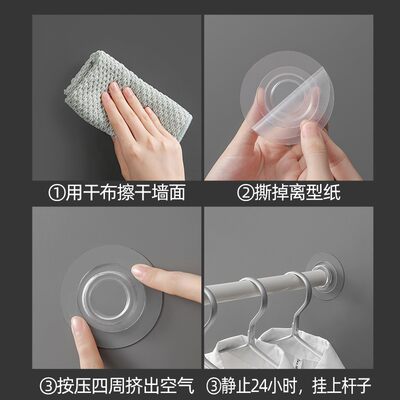 ①用干布擦干墙面

②撕掉离型纸

③按压四周挤出空气

③静止24小时，挂上杆子