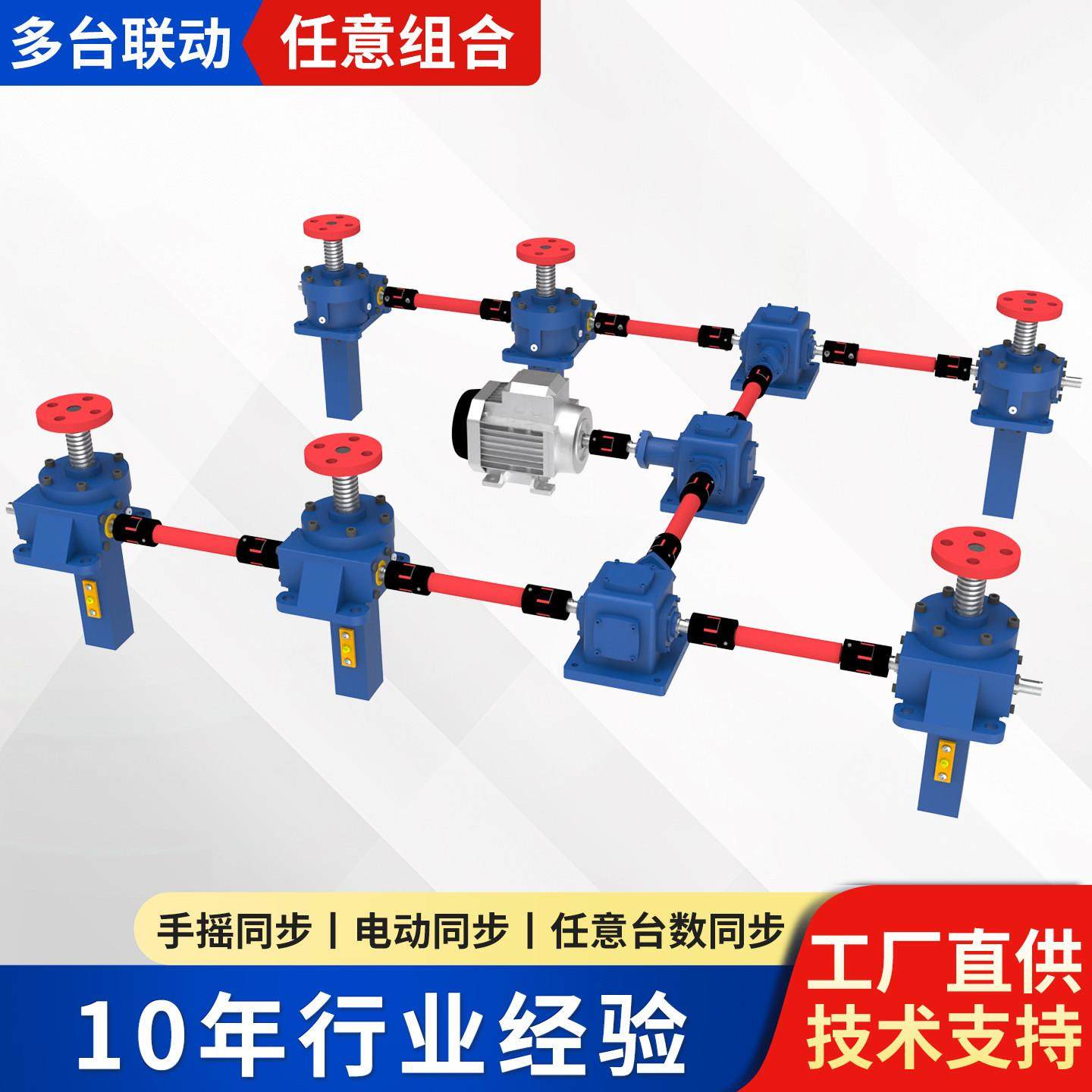 多台联动 任意组合

手摇同步丨电动同步丨任意台数同步

10年行业经验

工厂直供
技术支持