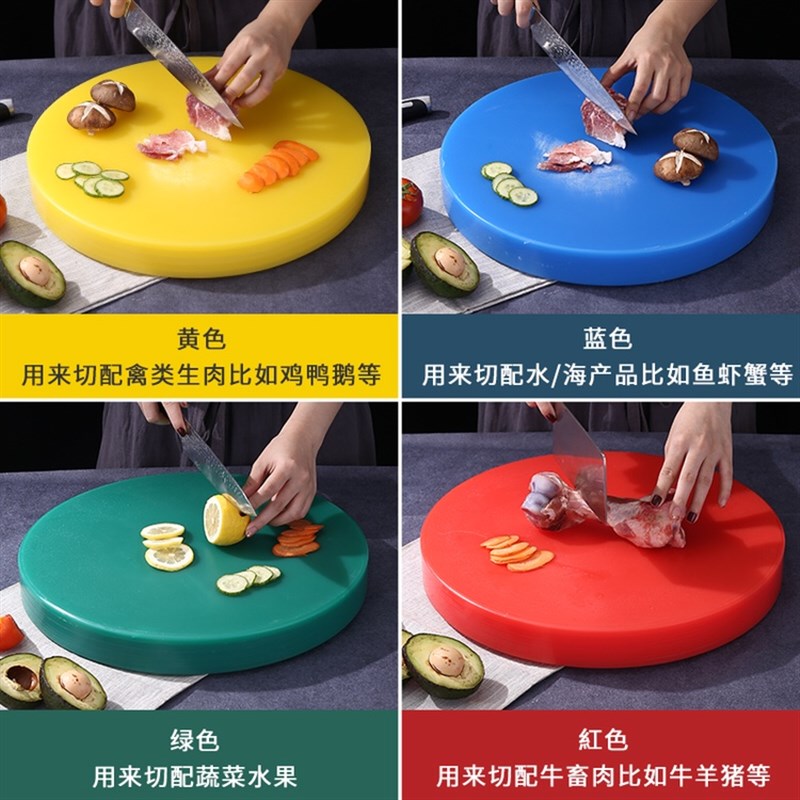 黄色
用来切配禽类生肉比如鸡鸭鹅等

蓝色
用来切配水/海产品比如鱼虾蟹等

绿色
用来切配蔬菜水果

紅色
用来切配牛畜肉比如牛羊猪等