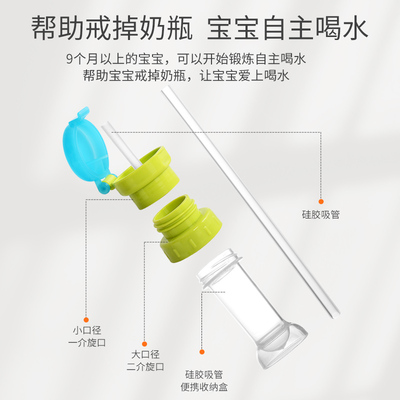 帮助戒掉奶瓶 宝宝自主喝水

9个月以上的宝宝，可以开始锻炼自主喝水
帮助宝宝戒掉奶瓶，让宝宝爱上喝水

硅胶吸管

小口径
一介旋口

大口径
二介旋口

硅胶吸管
便携收纳盒