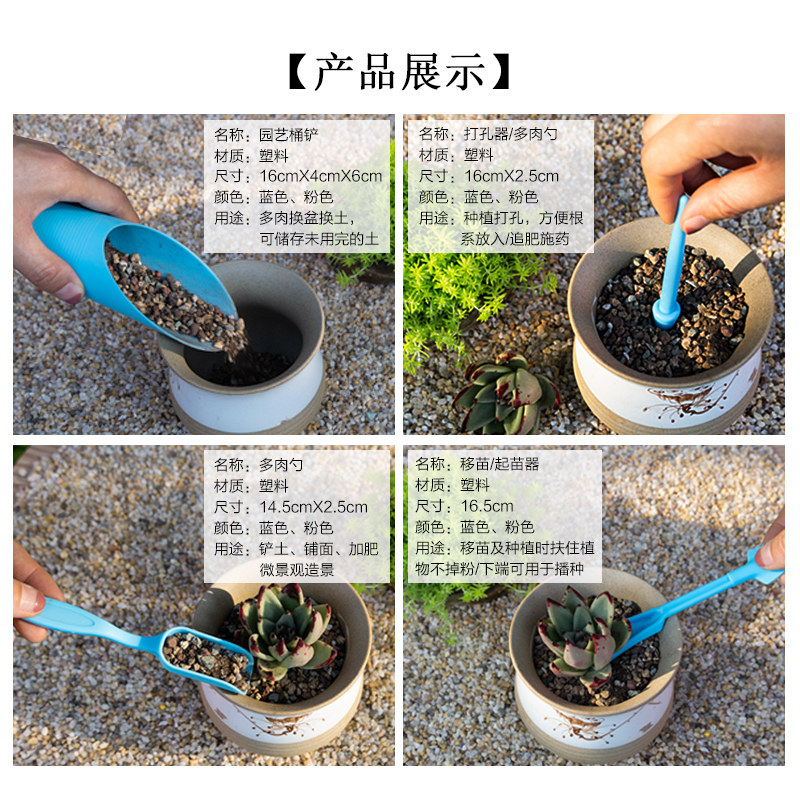 【产品展示】

名称：园艺桶铲
材质：塑料
尺寸：16cmX4cmX6cm
颜色：蓝色、粉色
用途：多肉换盆换土，可储存未用完的土

名称：打孔器/多肉勺
材质：塑料
尺寸：16cmX2.5cm
颜色：蓝色、粉色
用途：种植打孔，方便根系放入/追肥施药

名称：多肉勺
材质：塑料
尺寸：14.5cmX2.5cm
颜色：蓝色、粉色
用途：铲土、铺面、加肥微景观造景

名称：移苗/起苗器
材质：塑料
尺寸：16.5cm
颜色：蓝色、粉色
用途：移苗及种植时扶住植物不掉粉/下端可用于播种