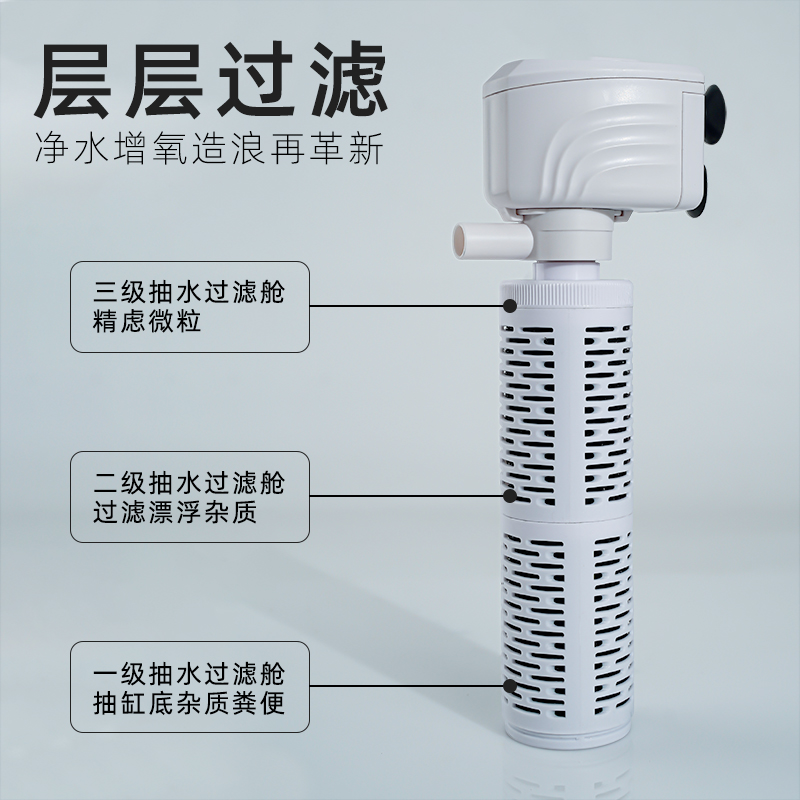 层层过滤
净水增氧造浪再革新

三级抽水过滤舱
精虑微粒

二级抽水过滤舱
过滤漂浮杂质

一级抽水过滤舱
抽缸底杂质粪便