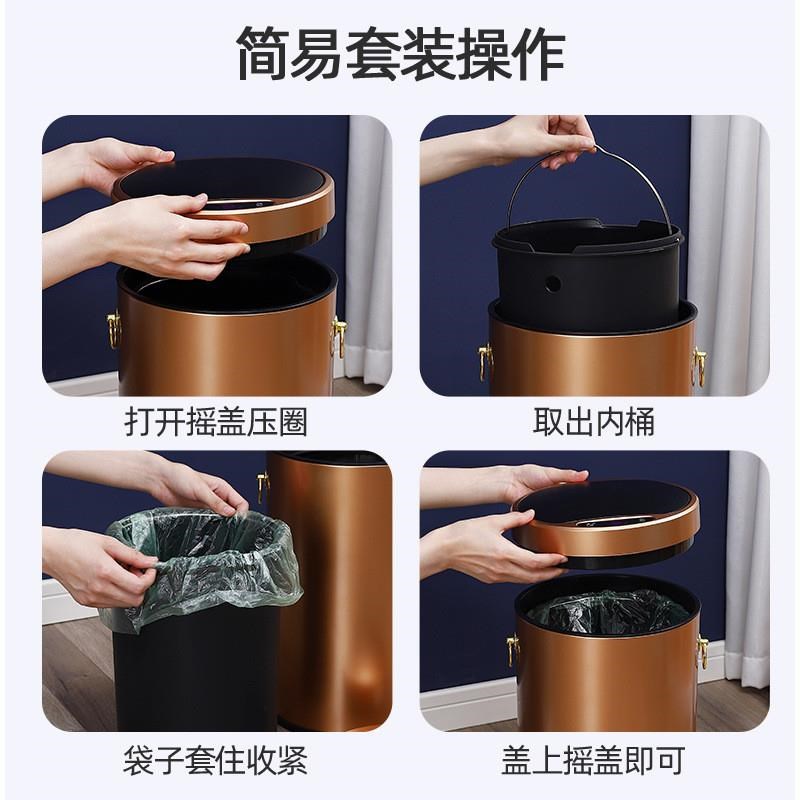 简易套装操作

打开摇盖压圈

取出内桶

袋子套住收紧

盖上摇盖即可