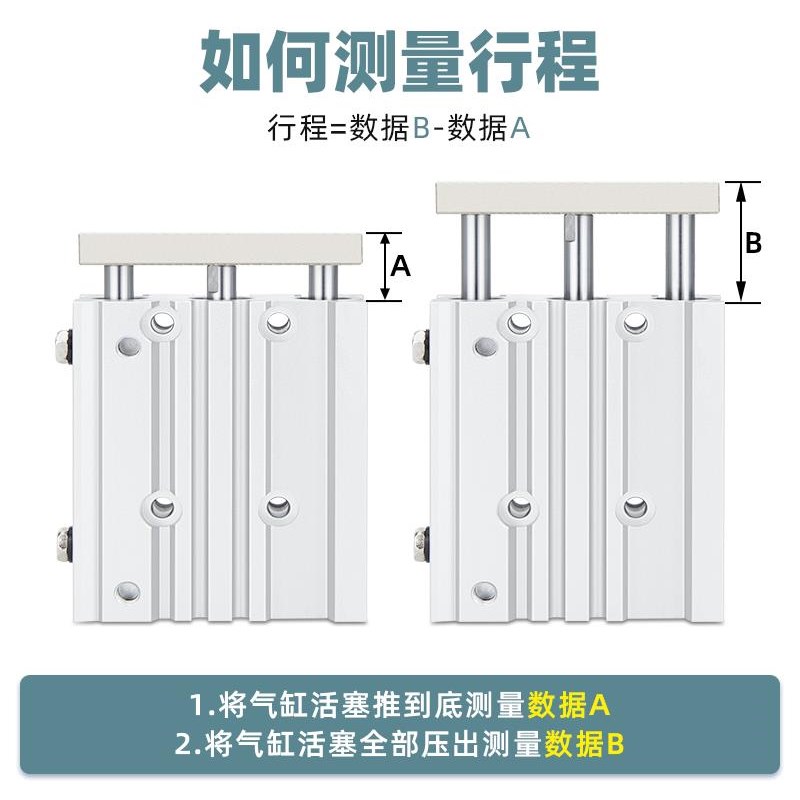 如何测量行程

行程=数据B-数据A

A

B

1.将气缸活塞推到底测量数据A
2.将气缸活塞全部压出测量数据B