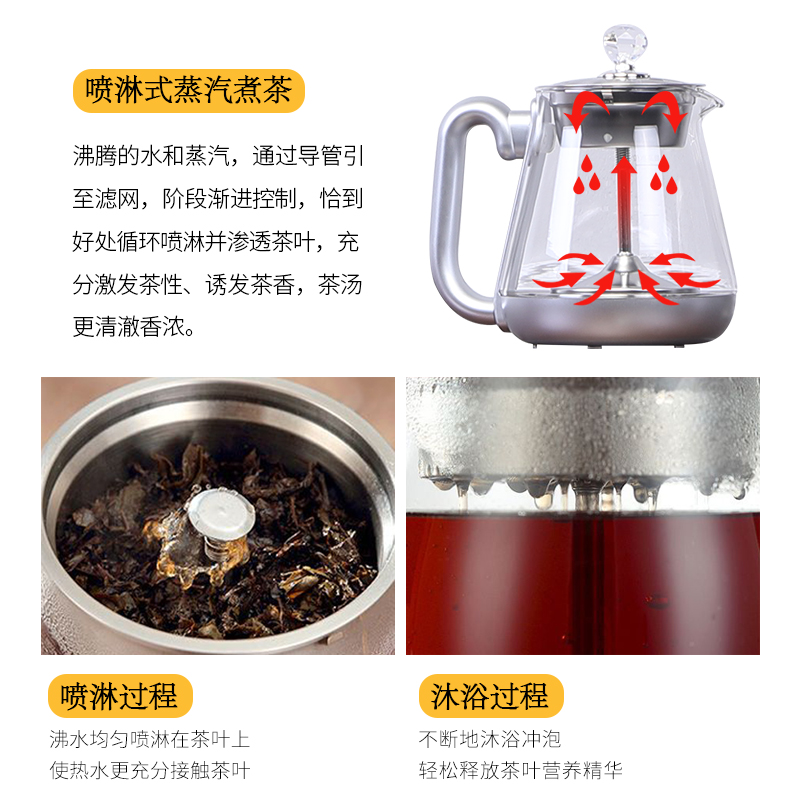 喷淋式蒸汽煮茶

沸腾的水和蒸汽，通过导管引至滤网，阶段渐进控制，恰到好处循环喷淋并渗透茶叶，充分激发茶性、诱发茶香，茶汤更清澈香浓。

喷淋过程

沸水均匀喷淋在茶叶上
使热水更充分接触茶叶

沐浴过程

不断地沐浴冲泡
轻松释放茶叶营养精华