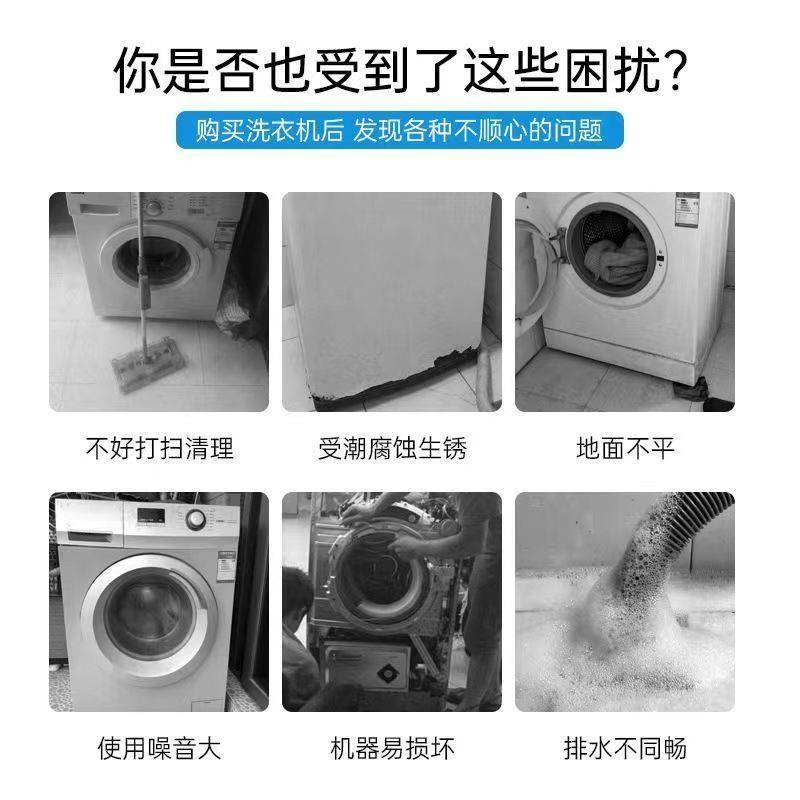 你是否也受到了这些困扰?

购买洗衣机后 发现各种不顺心的问题

不好打扫清理

受潮腐蚀生锈

地面不平

使用噪音大

机器易损坏

排水不同畅