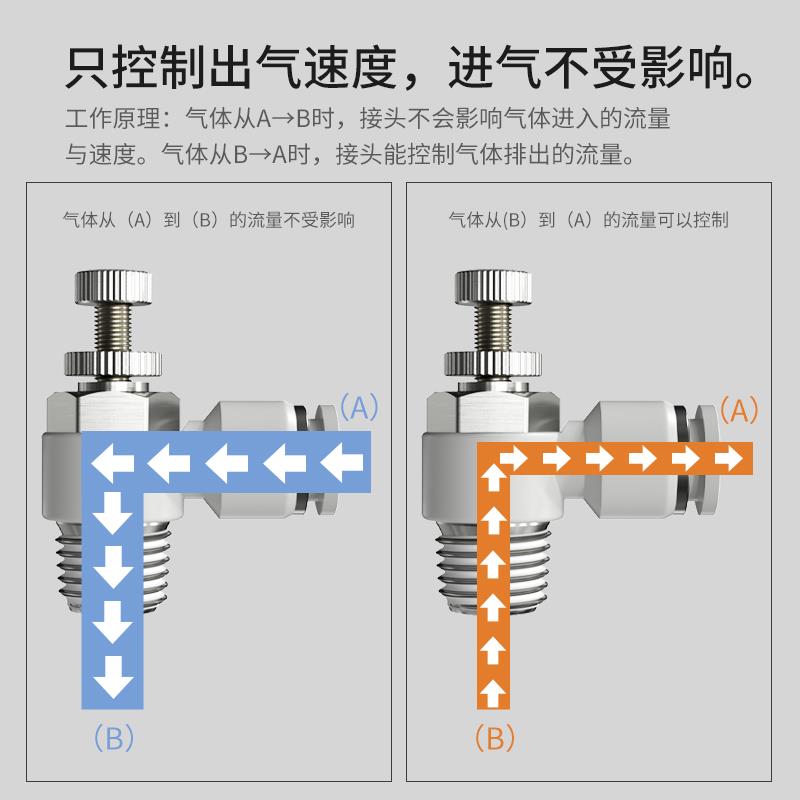 只控制出气速度，进气不受影响。

工作原理：气体从A→B时，接头不会影响气体进入的流量与速度。气体从B→A时，接头能控制气体排出的流量。

气体从（A）到（B）的流量不受影响

(A)

（B）

气体从(B）到（A）的流量可以控制

(A)

(B)