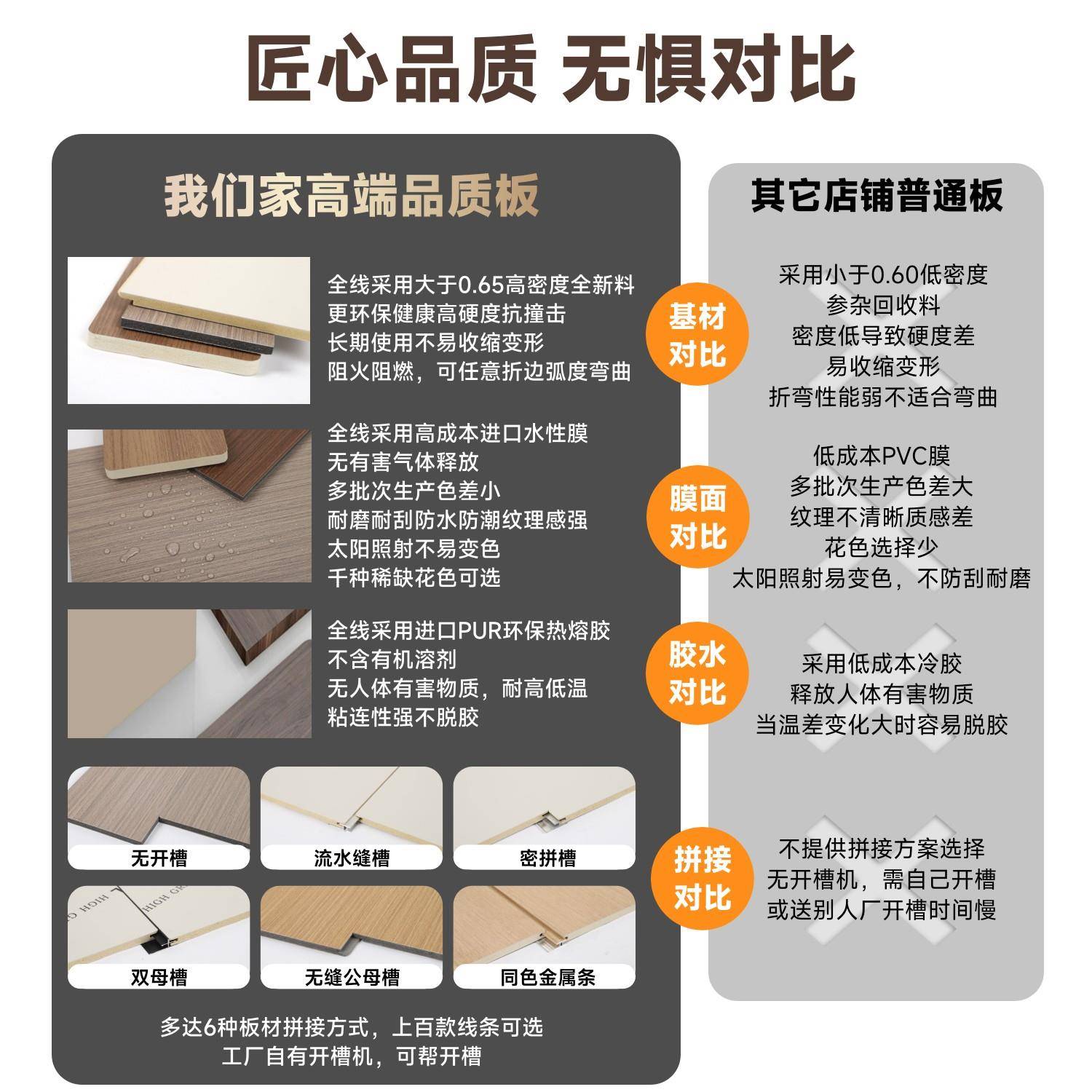 匠心品质 无惧对比

我们家高端品质板

全线采用大于0.65高密度全新料
更环保健康高硬度抗撞击
长期使用不易收缩变形
阻火阻燃，可任意折边弧度弯曲

全线采用高成本进口水性膜
无有害气体释放
多批次生产色差小
耐磨耐刮防水防潮纹理感强
太阳照射不易变色
千种稀缺花色可选

全线采用进口PUR环保热熔胶
不含有机溶剂
无人体有害物质，耐高低温
粘连性强不脱胶

无开槽

流水缝槽

密拼槽

HIGH GR

双母槽

无缝公母槽

同色金属条

多达6种板材拼接方式，上百款线条可选
工厂自有开槽机，可帮开槽

基材对比

膜面对比

胶水对比

拼接对比

其它店铺普通板

采用小于0.60低密度
参杂回收料
密度低导致硬度差
易收缩变形
折弯性能弱不适合弯曲

低成本PVC膜
多批次生产色差大
纹理不清晰质感差
花色选择少
太阳照射易变色，不防刮耐磨

采用低成本冷胶
释放人体有害物质
当温差变化大时容易脱胶

不提供拼接方案选择
无开槽机，需自己开槽
或送别人厂开槽时间慢