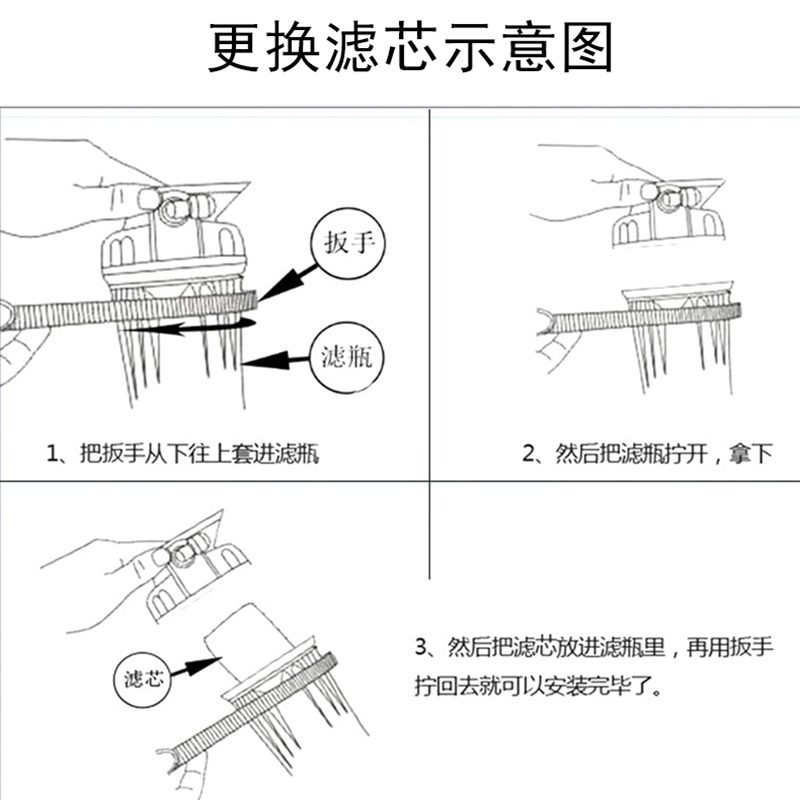 更换滤芯示意图

扳手

滤瓶

1、把扳手从下往上套进滤瓶

2、然后把滤瓶拧开，拿下

滤芯

3、然后把滤芯放进滤瓶里，再用扳手拧回去就可以安装完毕了。