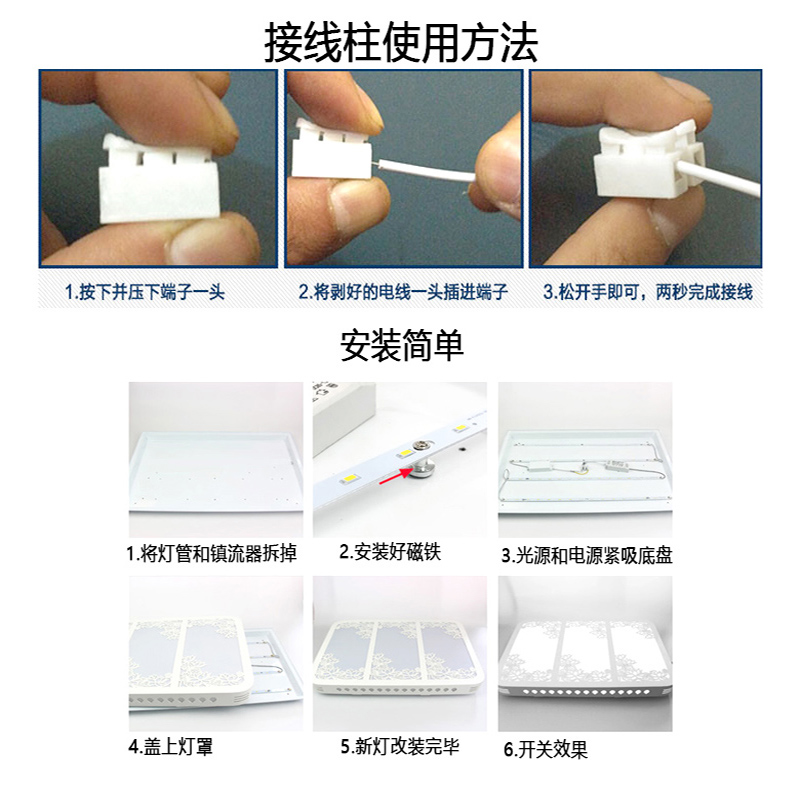 接线柱使用方法

1.按下并压下端子一头

2.将剥好的电线一头插进端子

3.松开手即可，两秒完成接线

安装简单

1.将灯管和镇流器拆掉

2.安装好磁铁

3.光源和电源紧吸底盘

4.盖上灯罩

5.新灯改装完毕

6.开关效果